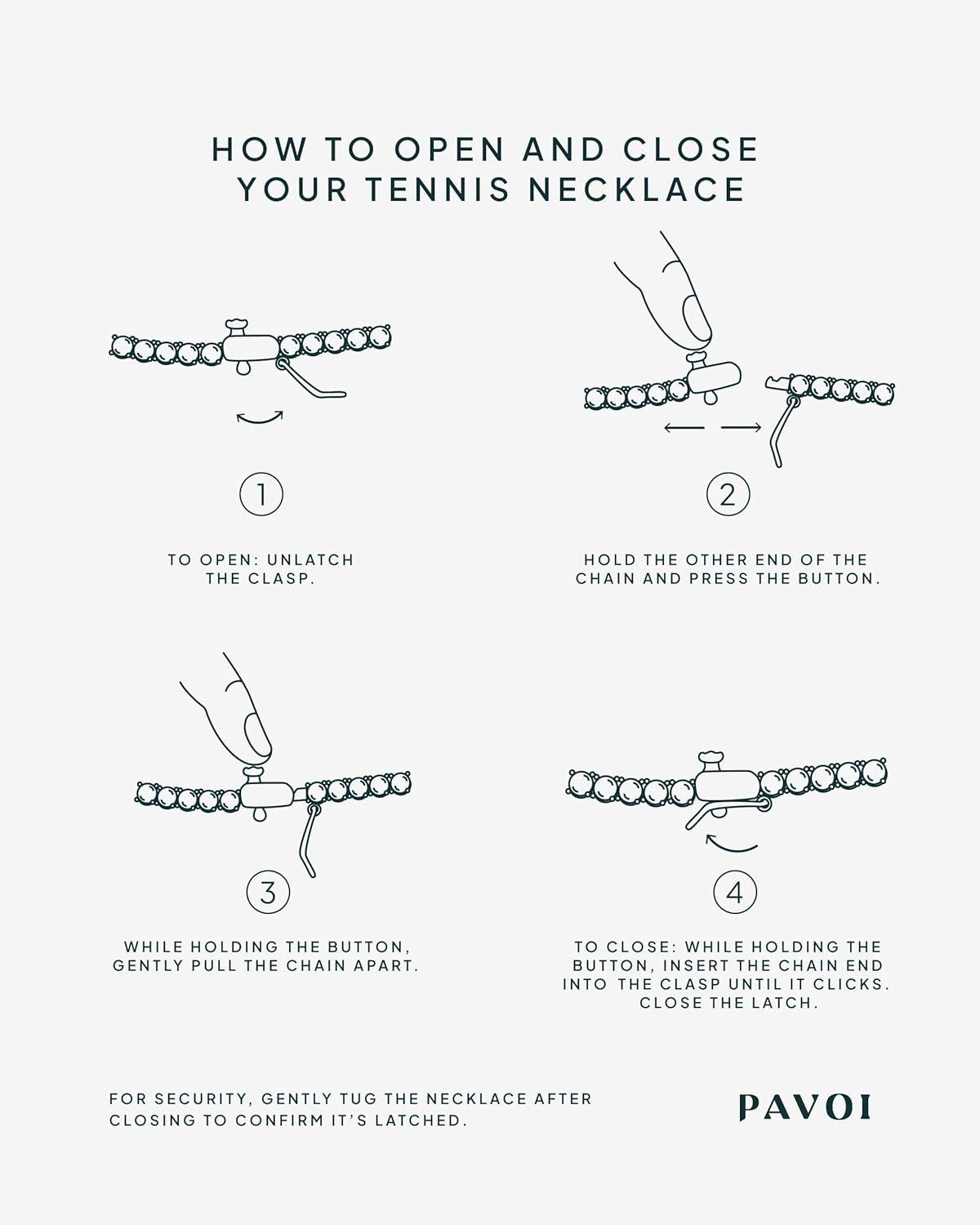 HOW TO OPEN AND CLOSE YOUR TENNIS NECKLACE

1

TO OPEN: UNLATCH THE CLASP.

2

HOLD THE OTHER END OF THE CHAIN AND PRESS THE BUTTON.

3

WHILE HOLDING THE BUTTON, GENTLY PULL THE CHAIN APART.

4

TO CLOSE: WHILE HOLDING THE BUTTON, INSERT THE CHAIN END INTO THE CLASP UNTIL IT CLICKS. CLOSE THE LATCH.

FOR SECURITY, GENTLY TUG THE NECKLACE AFTER CLOSING TO CONFIRM IT'S LATCHED.

PAVOI