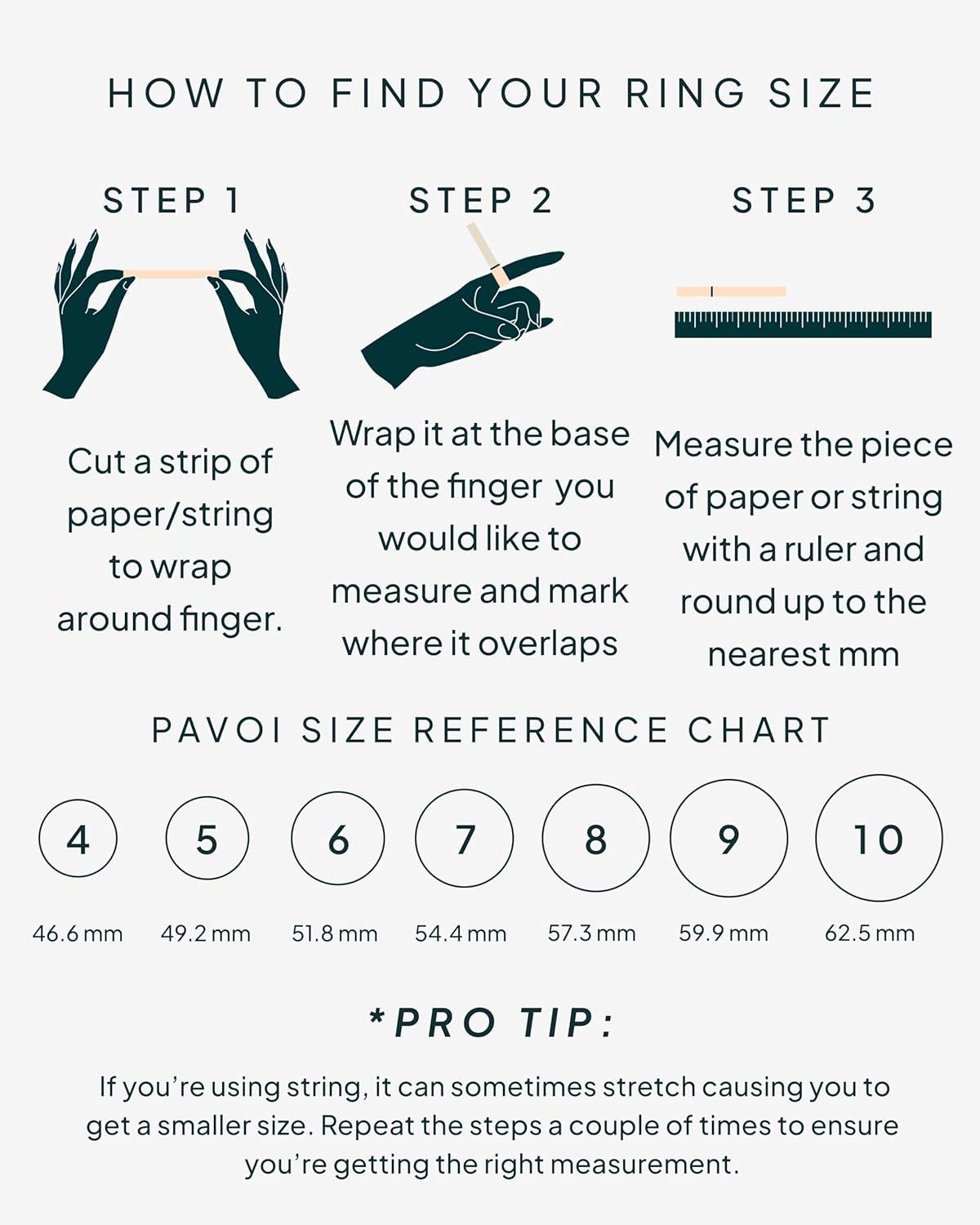 HOW TO FIND YOUR RING SIZE

STEP 1

Cut a strip of paper/string to wrap around finger.

STEP 2

Wrap it at the base of the finger you would like to measure and mark where it overlaps

STEP 3

Measure the piece of paper or string with a ruler and round up to the nearest mm

PAVOI SIZE REFERENCE CHART

| 4 | 5 | 6 | 7 | 8 | 9 | 10 |
|---|---|---|---|---|---|---|
| 46.6 mm | 49.2 mm | 51.8 mm | 54.4 mm | 57.3 mm | 59.9 mm | 62.5 mm |

*PRO TIP:

If you're using string, it can sometimes stretch causing you to get a smaller size. Repeat the steps a couple of times to ensure you're getting the right measurement.