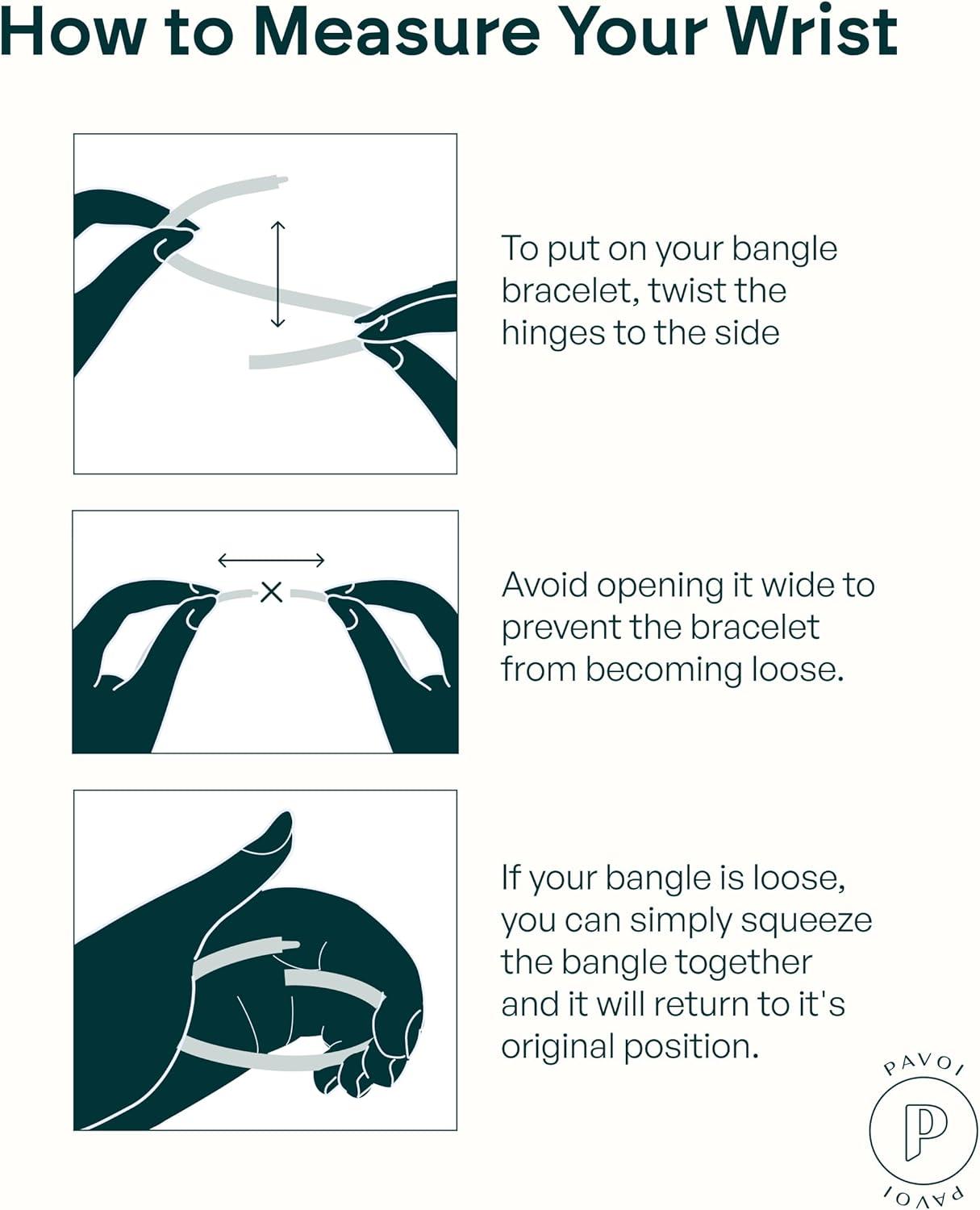 How to Measure Your Wrist

To put on your bangle bracelet, twist the hinges to the side

Avoid opening it wide to prevent the bracelet from becoming loose.

If your bangle is loose, you can simply squeeze the bangle together and it will return to it's original position.

PAVOI
P
PAVOI