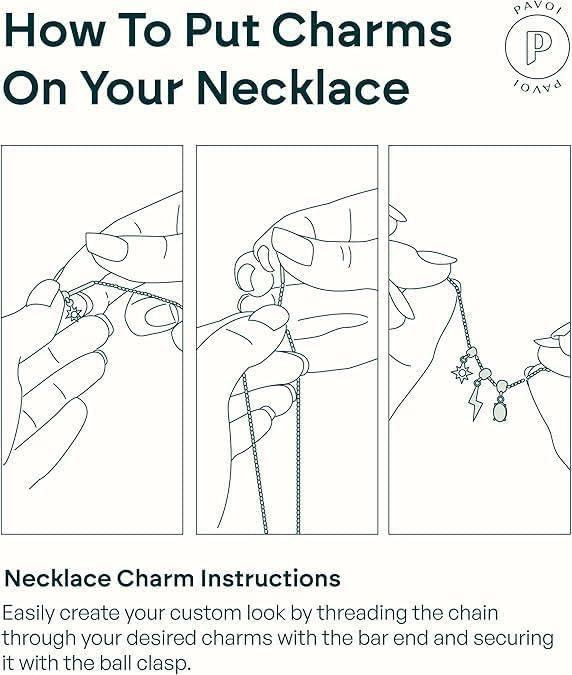 How To Put Charms On Your Necklace

PAVOI
P
PAVOI

Necklace Charm Instructions

Easily create your custom look by threading the chain through your desired charms with the bar end and securing it with the ball clasp.